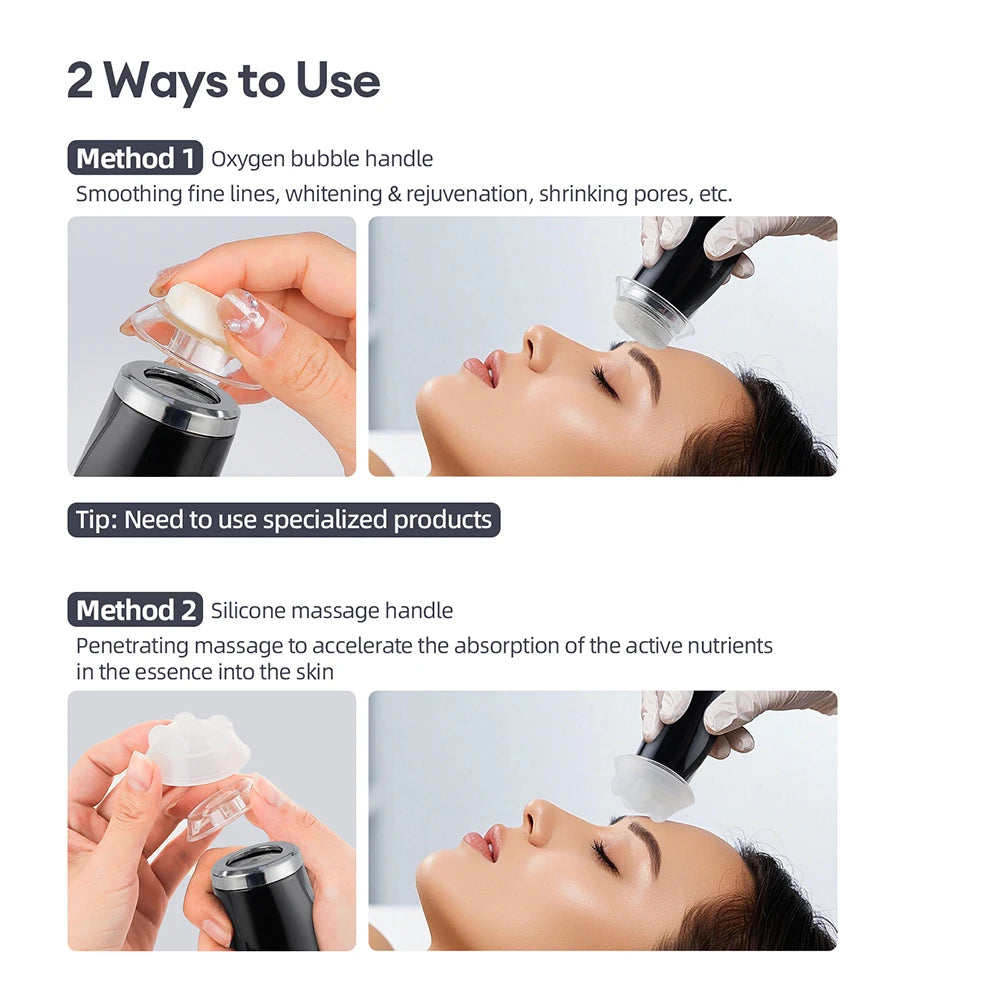 2 Ways to Use

Method 1 Oxygen bubble handle
Smoothing fine lines, whitening & rejuvenation, shrinking pores, etc.

Tip: Need to use specialized products

Method 2 Silicone massage handle
Penetrating massage to accelerate the absorption of the active nutrients in the essence into the skin