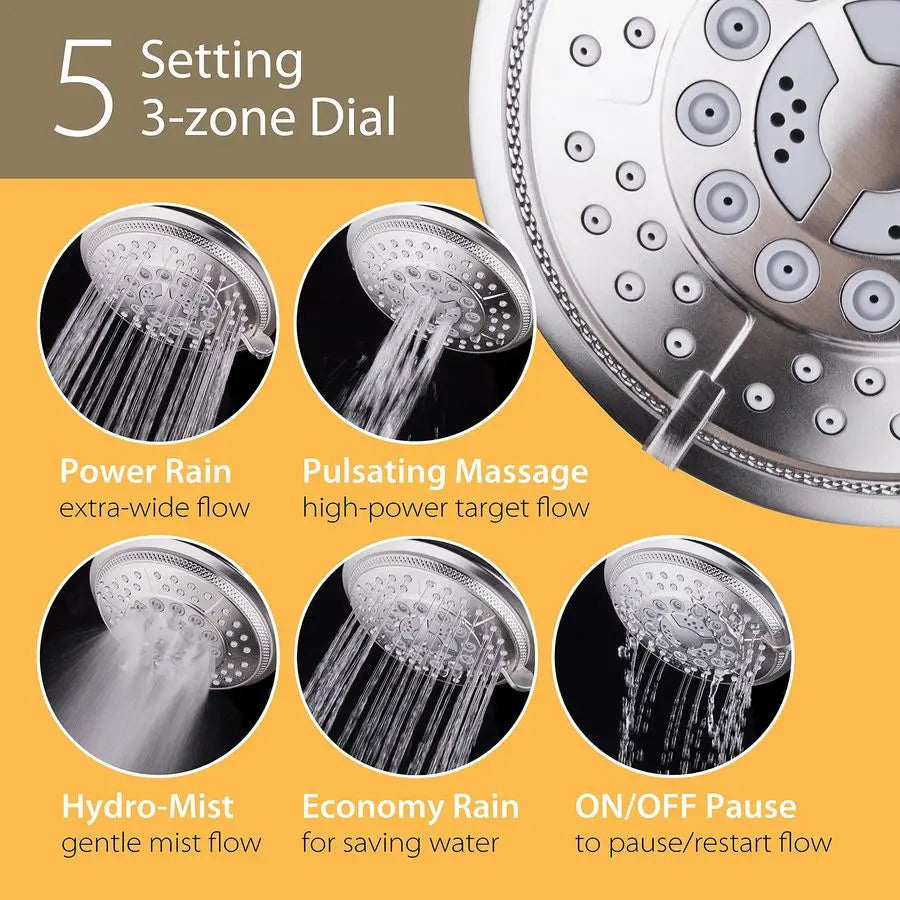 5 Setting
3-zone Dial

Power Rain
extra-wide flow

Pulsating Massage
high-power target flow

Hydro-Mist
gentle mist flow

Economy Rain
for saving water

ON/OFF Pause
to pause/restart flow